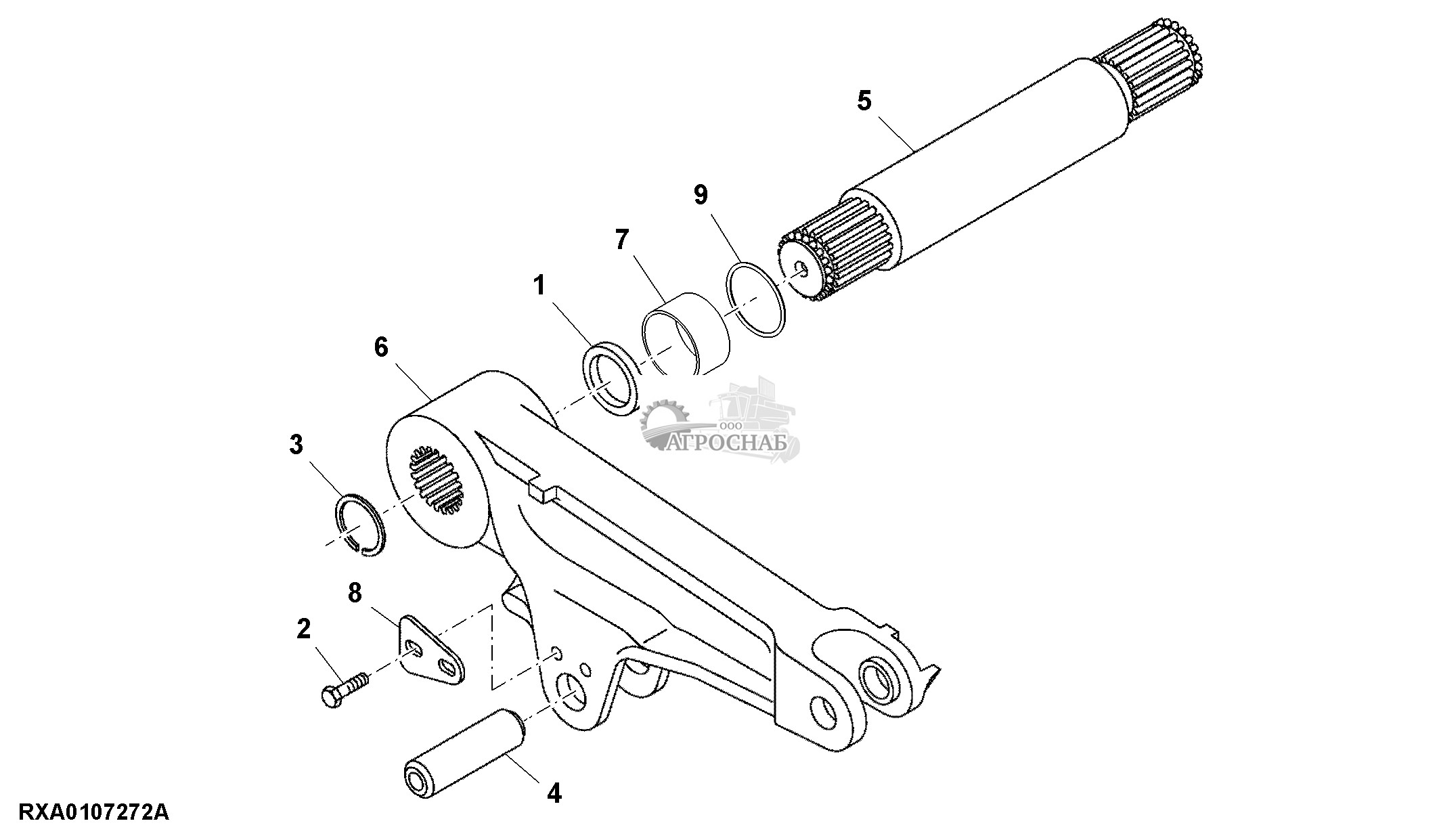 5

9

7

1

6

ООО
АГРОСНАБ

3

8

2

4

RXA0107272A